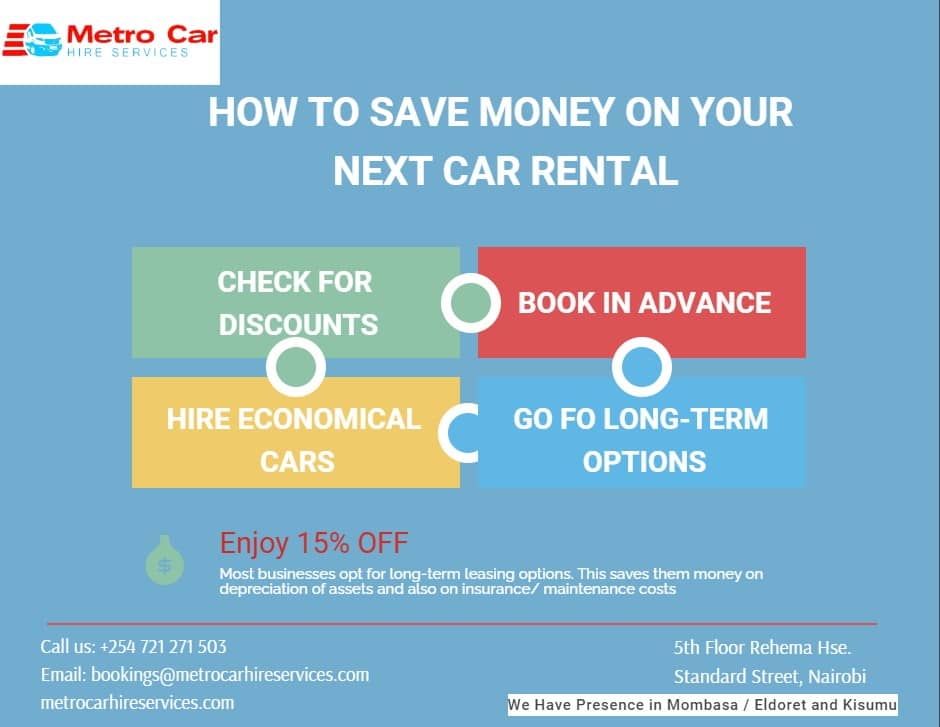 Metro Car
HIRE SERVICES

HOW TO SAVE MONEY ON YOUR NEXT CAR RENTAL

CHECK FOR DISCOUNTS

BOOK IN ADVANCE

HIRE ECONOMICAL CARS

GO FO LONG-TERM OPTIONS

$

Enjoy 15% OFF

Most businesses opt for long-term leasing options. This saves them money on depreciation of assets and also on insurance/ maintenance costs

Call us: +254 721 271 503
Email: bookings@metrocarhireservices.com
metrocarhireservices.com

5th Floor Rehema Hse.
Standard Street, Nairobi

We Have Presence in Mombasa / Eldoret and Kisumu